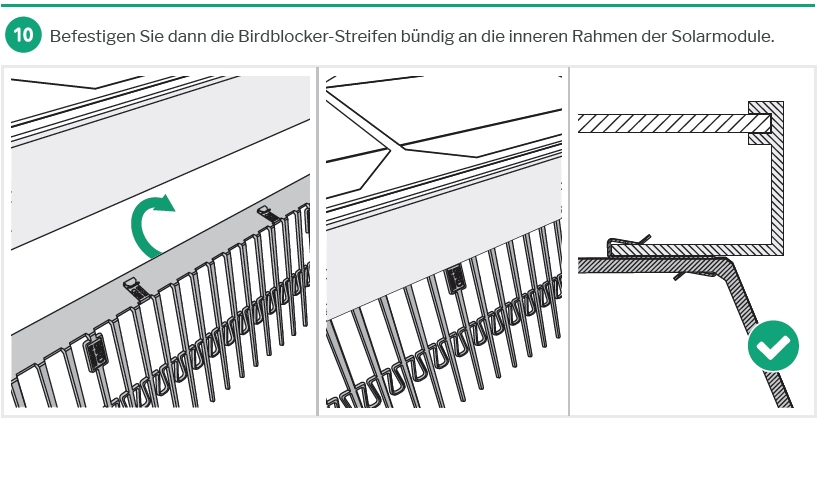 10 Befestigen Sie dann die Birdblocker-Streifen bündig an die inneren Rahmen der Solarmodule.