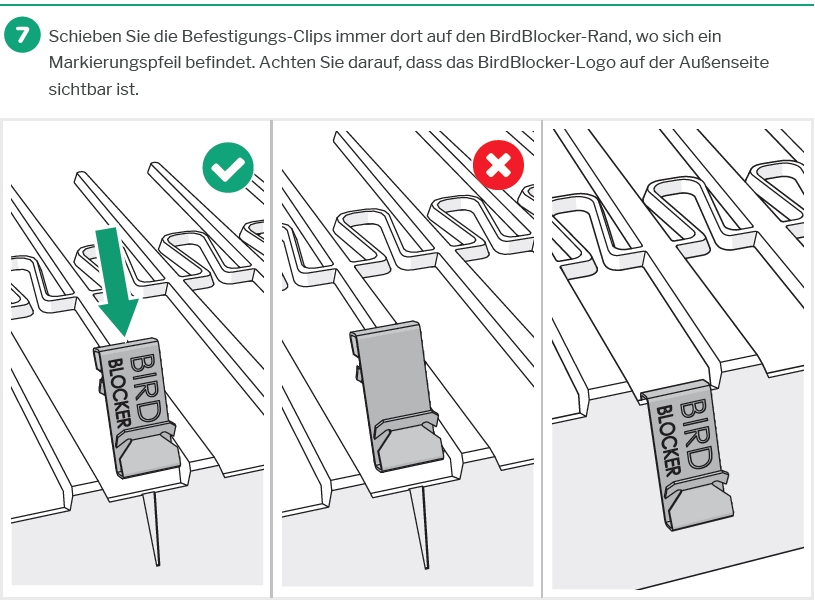 7 Schieben Sie die Befestigungs-Clips immer dort auf den BirdBlocker-Rand, wo sich ein Markierungspfeil befindet. Achten Sie darauf, dass das BirdBlocker-Logo auf der Außenseite sichtbar ist.

BIRD BLOCKER

BIRD BLOCKER